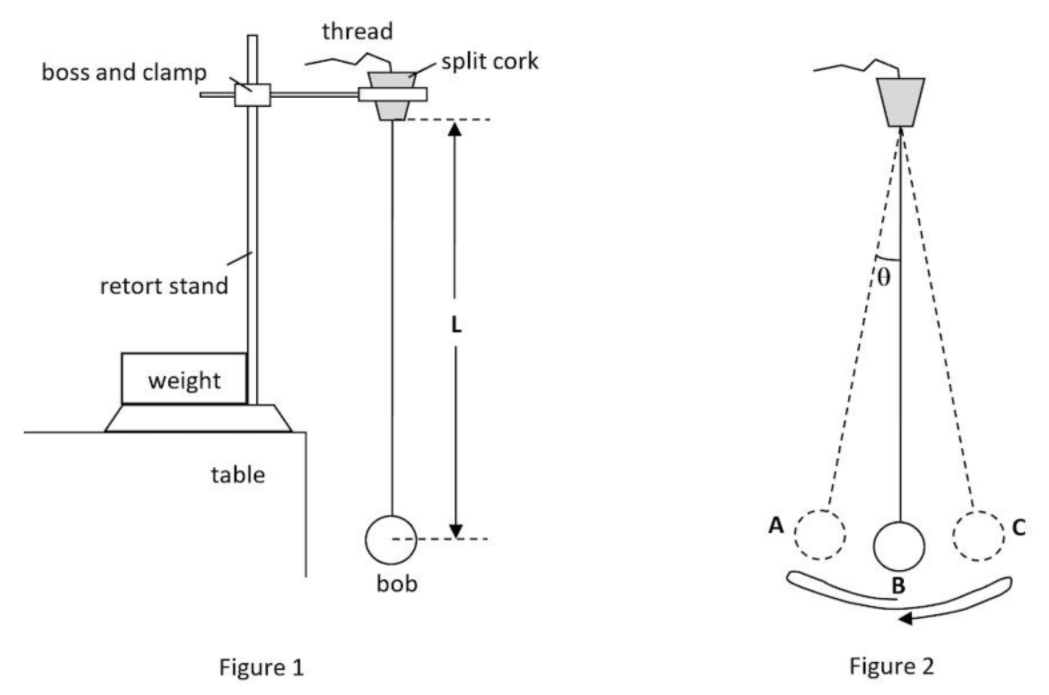 thread
boss and clamp
split cork
retort stand
L
weight
table
bob
Figure 1

$\theta$
A
B
C
Figure 2