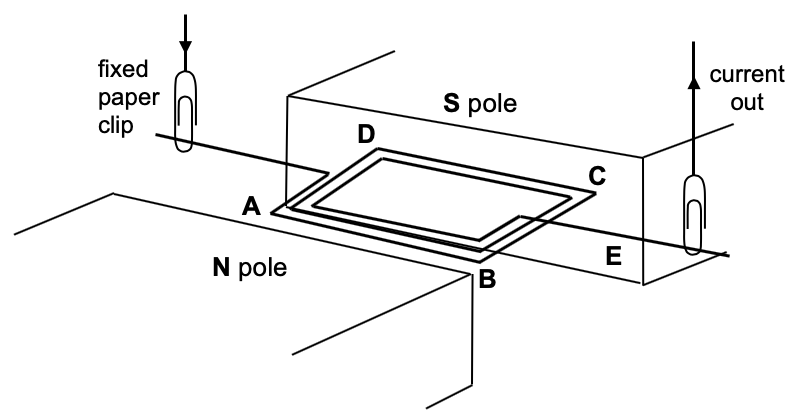 fixed paper clip

current out

S pole

D

C

A

E

N pole

B