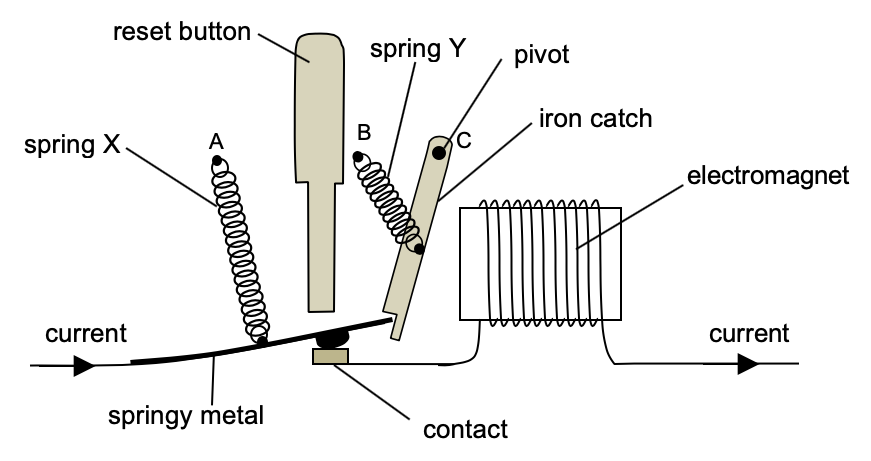 reset button
spring Y
pivot
iron catch
spring X
A
B
C
electromagnet
current
current
springy metal
contact