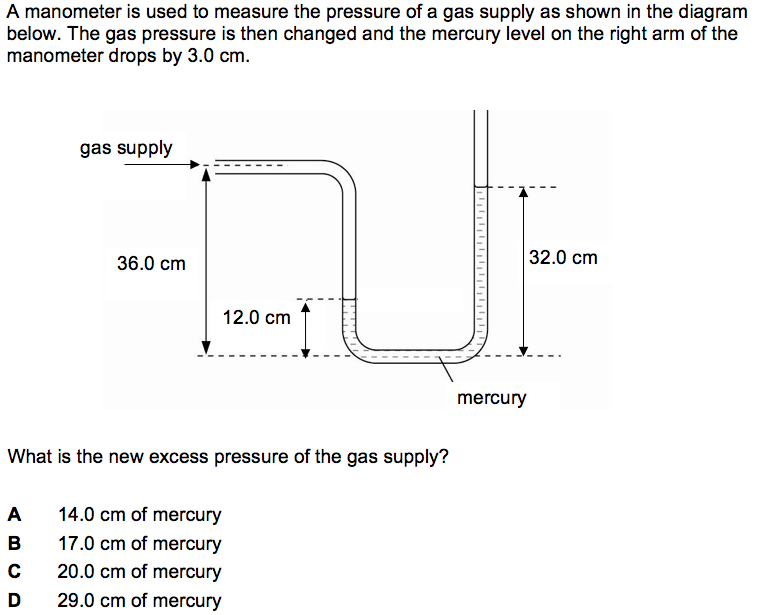 A manometer is used to measure the pressure of a gas supply as shown in the diagram below. The gas pressure is then changed and the mercury level on the right arm of the manometer drops by 3.0 cm.

gas supply

36.0 cm

12.0 cm

32.0 cm

mercury

What is the new excess pressure of the gas supply?

A 14.0 cm of mercury
B 17.0 cm of mercury
C 20.0 cm of mercury
D 29.0 cm of mercury