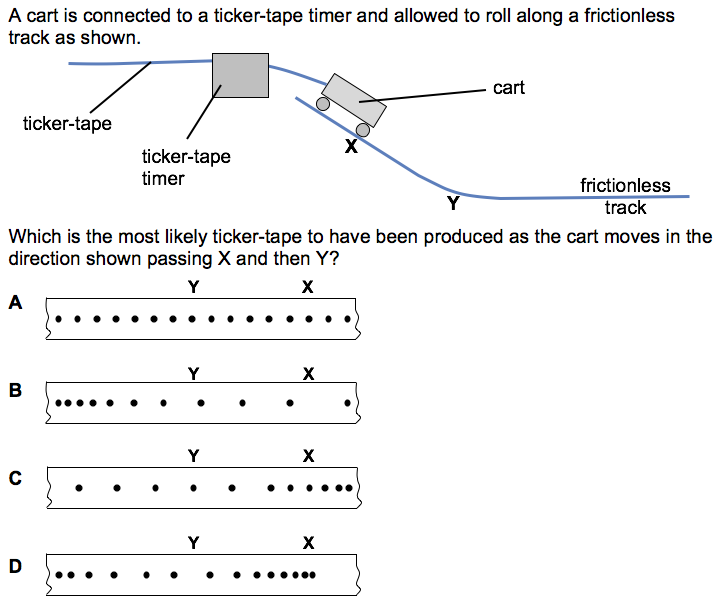 A cart is connected to a ticker-tape timer and allowed to roll along a frictionless track as shown.

ticker-tape

ticker-tape timer

cart

X

Y

frictionless track

Which is the most likely ticker-tape to have been produced as the cart moves in the direction shown passing X and then Y?

A
Y X

B
Y X

C
Y X

D
Y X