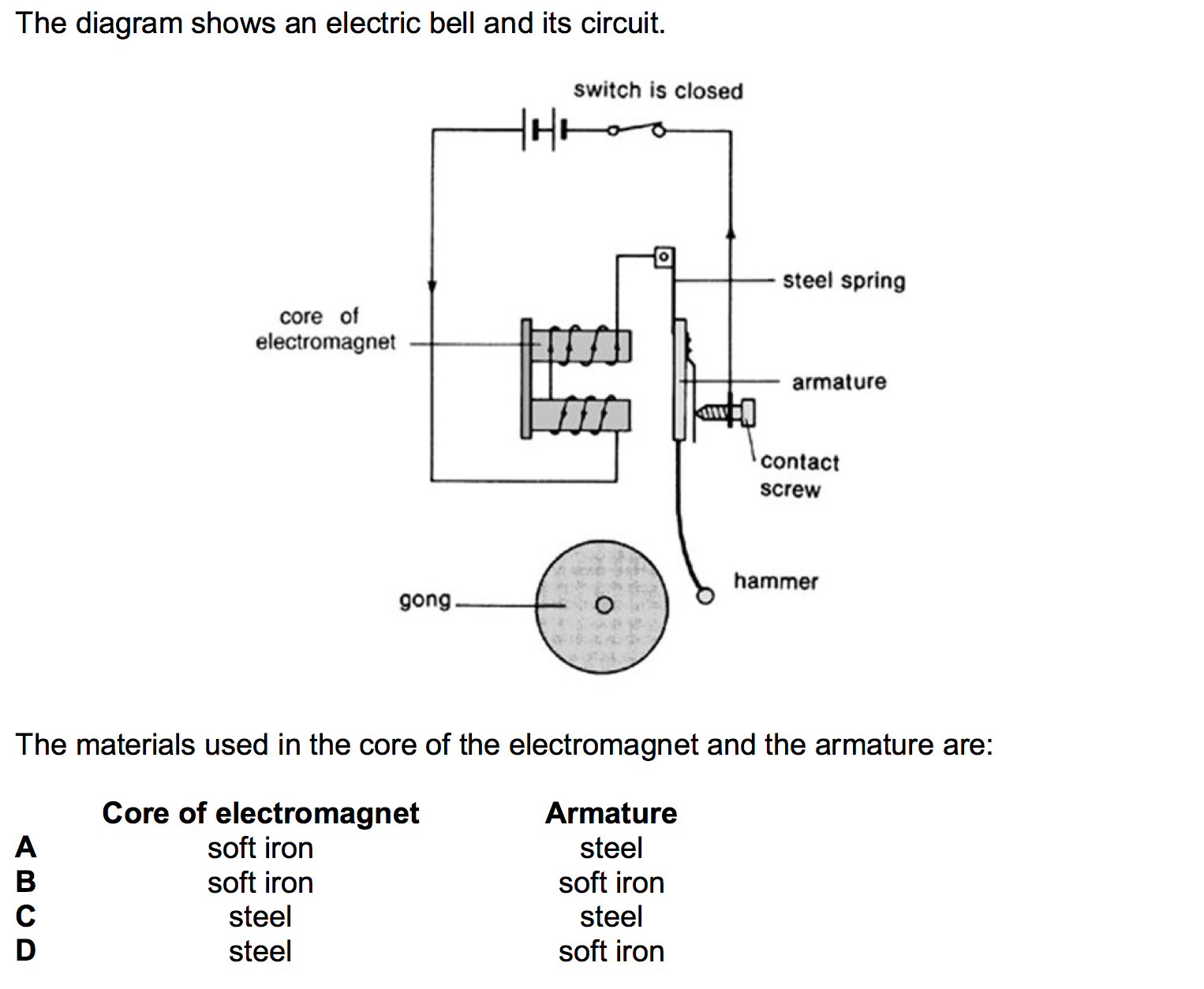 The diagram shows an electric bell and its circuit.

switch is closed

steel spring

core of electromagnet

armature

contact screw

hammer

gong

The materials used in the core of the electromagnet and the armature are:

| | Core of electromagnet | Armature |
|---|---|---|
| A | soft iron | steel |
| B | soft iron | soft iron |
| C | steel | steel |
| D | steel | soft iron |